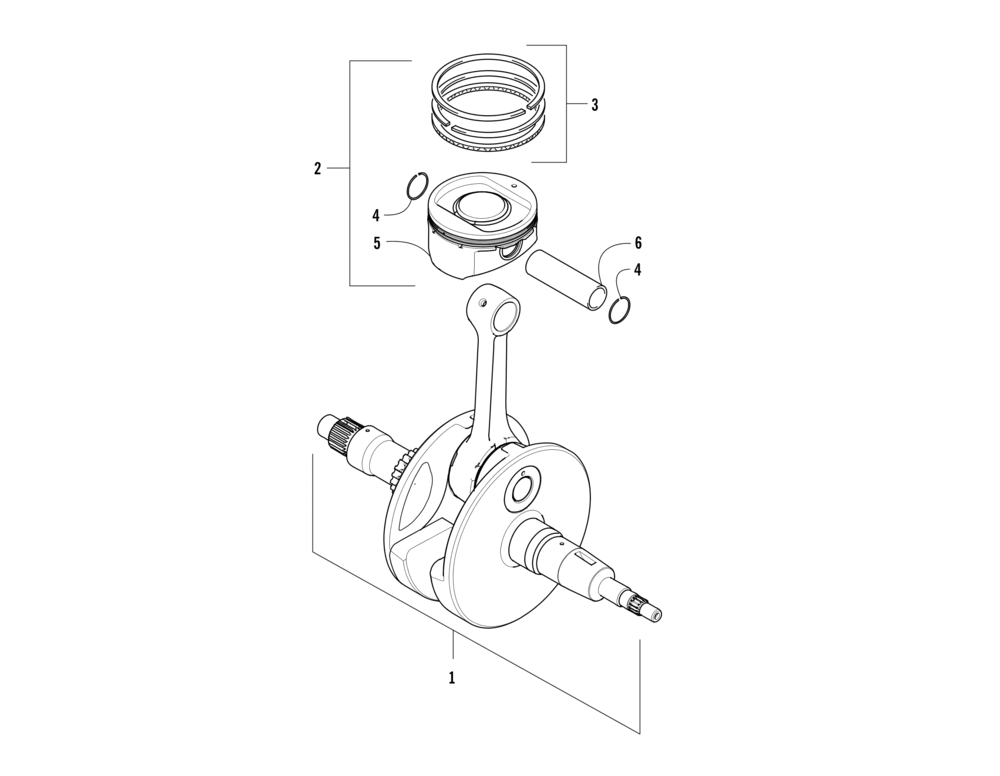 3
2
4
5
6
4
1